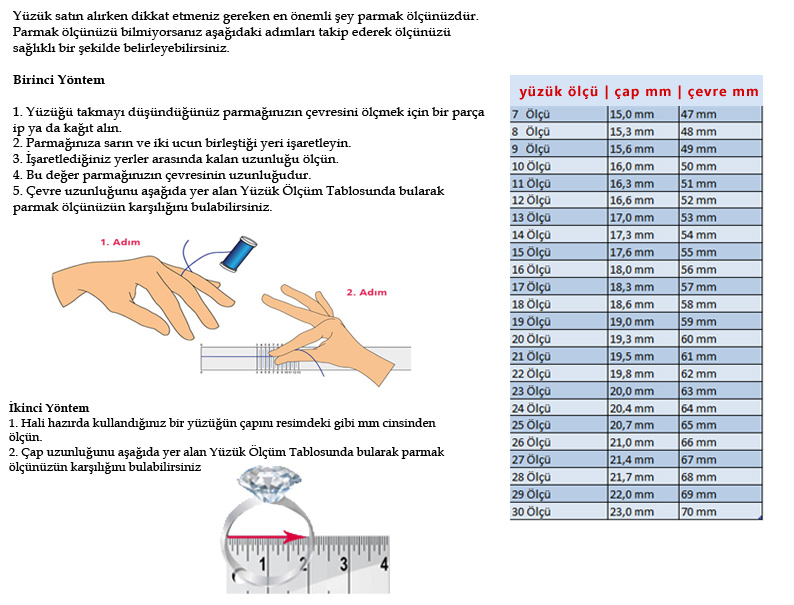 Yüzük satın alırken dikkat etmeniz gereken en önemli şey parmak ölçünüzdür. Parmak ölçünüzü bilmiyorsanız aşağıdaki adımları takip ederek ölçünüzü sağlıklı bir şekilde belirleyebilirsiniz.

Birinci Yöntem

1. Yüzüğü takmayı düşündüğünüz parmağınızın çevresini ölçmek için bir parça ip ya da kağıt alın.
2. Parmağınıza sarın ve iki ucun birleştiği yeri işaretleyin.
3. İşaretlediğiniz yerler arasında kalan uzunluğu ölçün.
4. Bu değer parmağınızın çevresinin uzunluğudur.
5. Çevre uzunluğunu aşağıda yer alan Yüzük Ölçüm Tablosunda bularak parmak ölçünüzün karşılığını bulabilirsiniz.

1. Adım

2. Adım

İkinci Yöntem
1. Hali hazırda kullandığınız bir yüzüğün çapını resimdeki gibi mm cinsinden ölçün.
2. Çap uzunluğunu aşağıda yer alan Yüzük Ölçüm Tablosunda bularak parmak ölçünüzün karşılığını bulabilirsiniz

1 2 3 4

| yüzük ölçü | çap mm | çevre mm |
|---|---|---|
| 7 Ölçü | 15,0 mm | 47 mm |
| 8 Ölçü | 15,3 mm | 48 mm |
| 9 Ölçü | 15,6 mm | 49 mm |
| 10 Ölçü | 16,0 mm | 50 mm |
| 11 Ölçü | 16,3 mm | 51 mm |
| 12 Ölçü | 16,6 mm | 52 mm |
| 13 Ölçü | 17,0 mm | 53 mm |
| 14 Ölçü | 17,3 mm | 54 mm |
| 15 Ölçü | 17,6 mm | 55 mm |
| 16 Ölçü | 18,0 mm | 56 mm |
| 17 Ölçü | 18,3 mm | 57 mm |
| 18 Ölçü | 18,6 mm | 58 mm |
| 19 Ölçü | 19,0 mm | 59 mm |
| 20 Ölçü | 19,3 mm | 60 mm |
| 21 Ölçü | 19,5 mm | 61 mm |
| 22 Ölçü | 19,8 mm | 62 mm |
| 23 Ölçü | 20,0 mm | 63 mm |
| 24 Ölçü | 20,4 mm | 64 mm |
| 25 Ölçü | 20,7 mm | 65 mm |
| 26 Ölçü | 21,0 mm | 66 mm |
| 27 Ölçü | 21,4 mm | 67 mm |
| 28 Ölçü | 21,7 mm | 68 mm |
| 29 Ölçü | 22,0 mm | 69 mm |
| 30 Ölçü | 23,0 mm | 70 mm |